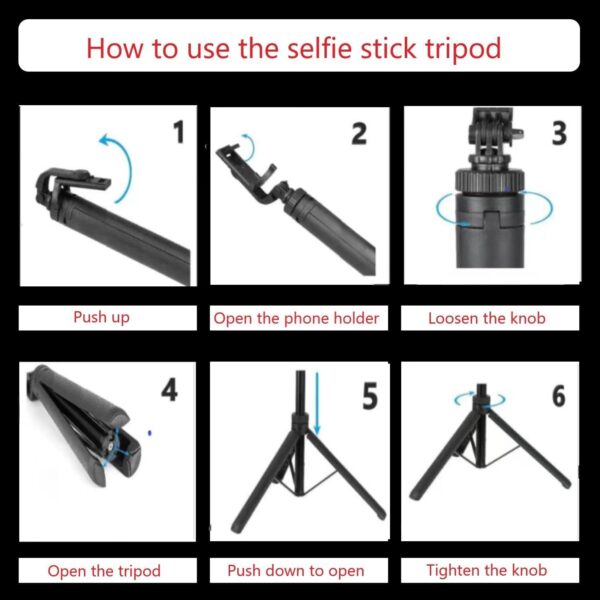 How to use the selfie stick tripod

1

Push up

2

Open the phone holder

3

Loosen the knob

4

Open the tripod

5

Push down to open

6

Tighten the knob