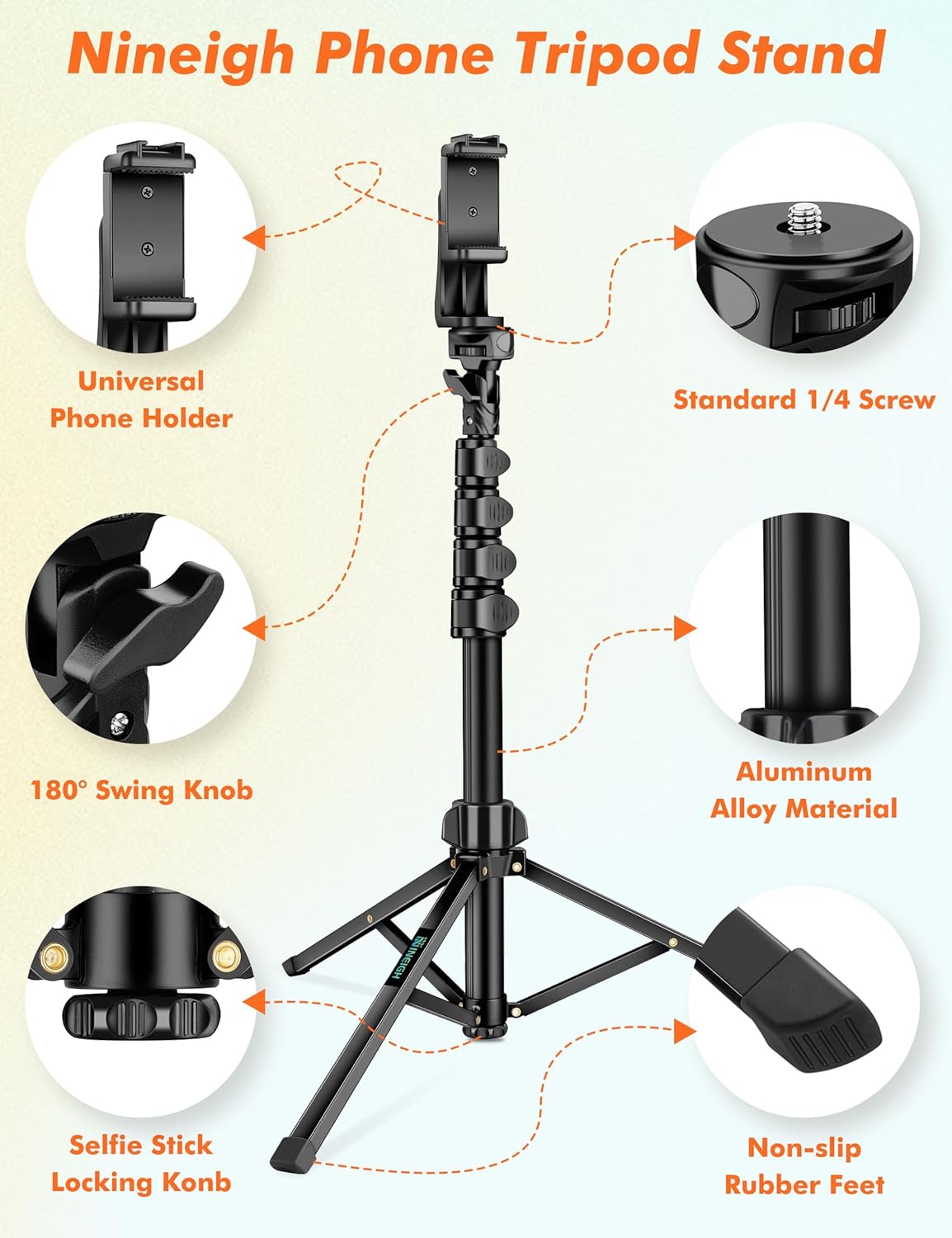 Nineigh Phone Tripod Stand

Universal Phone Holder

Standard 1/4 Screw

180° Swing Knob

Aluminum Alloy Material

NINEIGH

Selfie Stick Locking Konb

Non-slip Rubber Feet